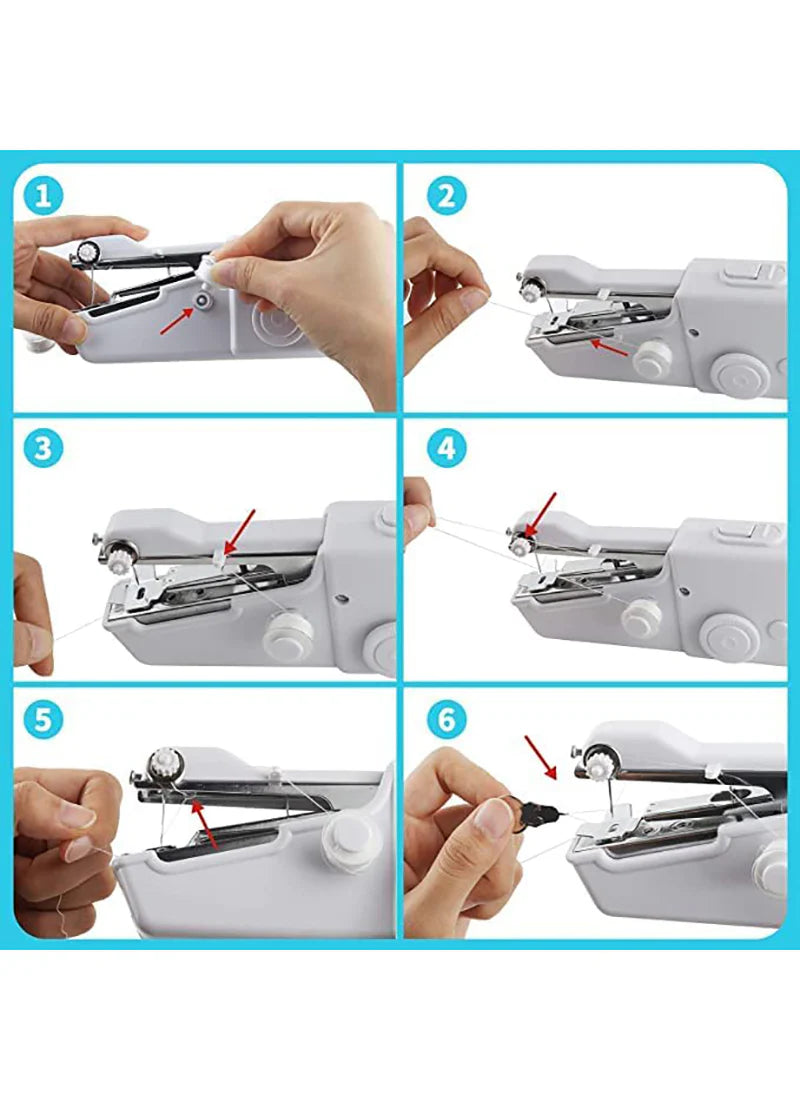 1

2

3

4

5

6